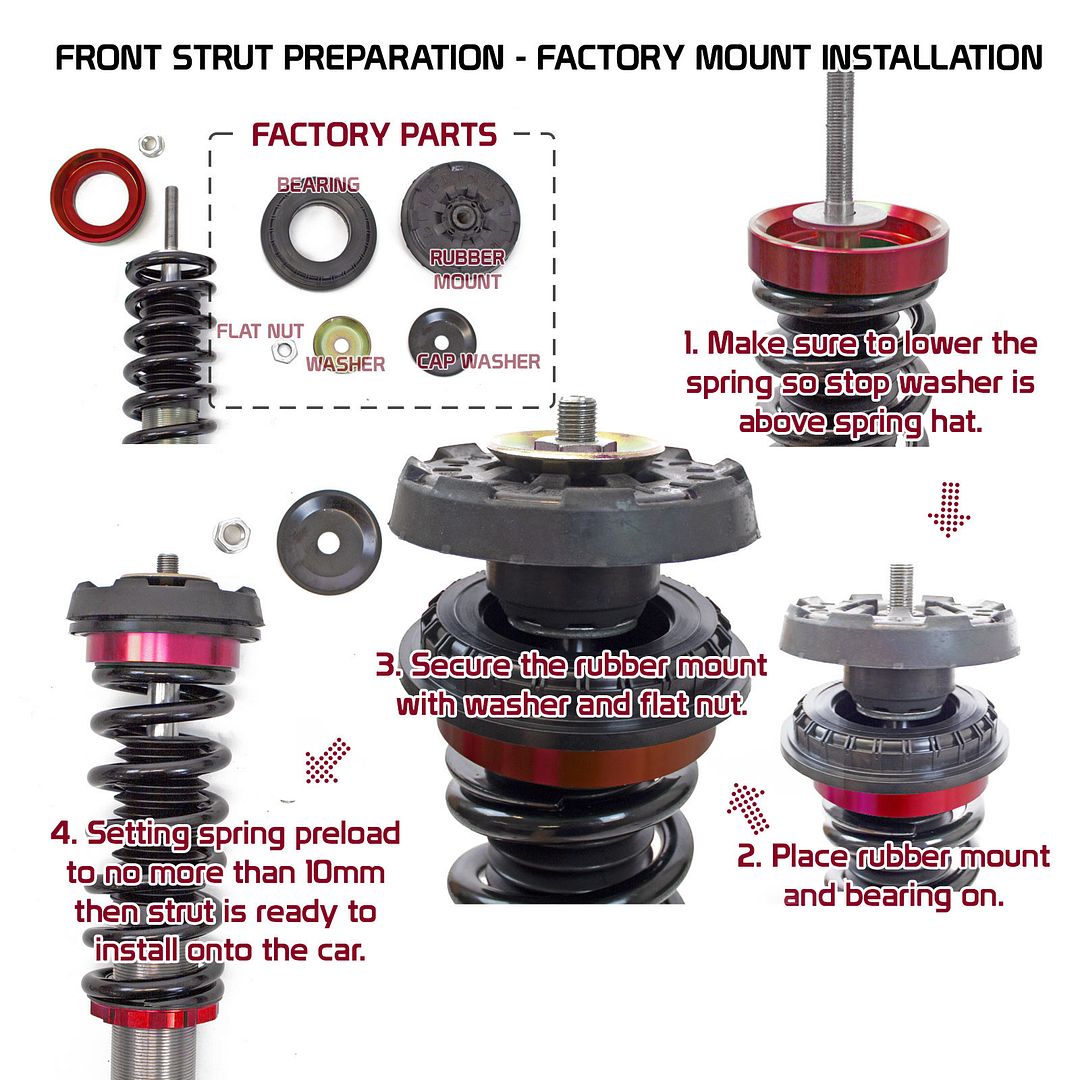 FRONT STRUT PREPARATION - FACTORY MOUNT INSTALLATION

FACTORY PARTS

BEARING

RUBBER MOUNT

FLAT NUT

WASHER

CAP WASHER

1. Make sure to lower the spring so stop washer is above spring hat.

2. Place rubber mount and bearing on.

3. Secure the rubber mount with washer and flat nut.

4. Setting spring preload to no more than 10mm then strut is ready to install onto the car.