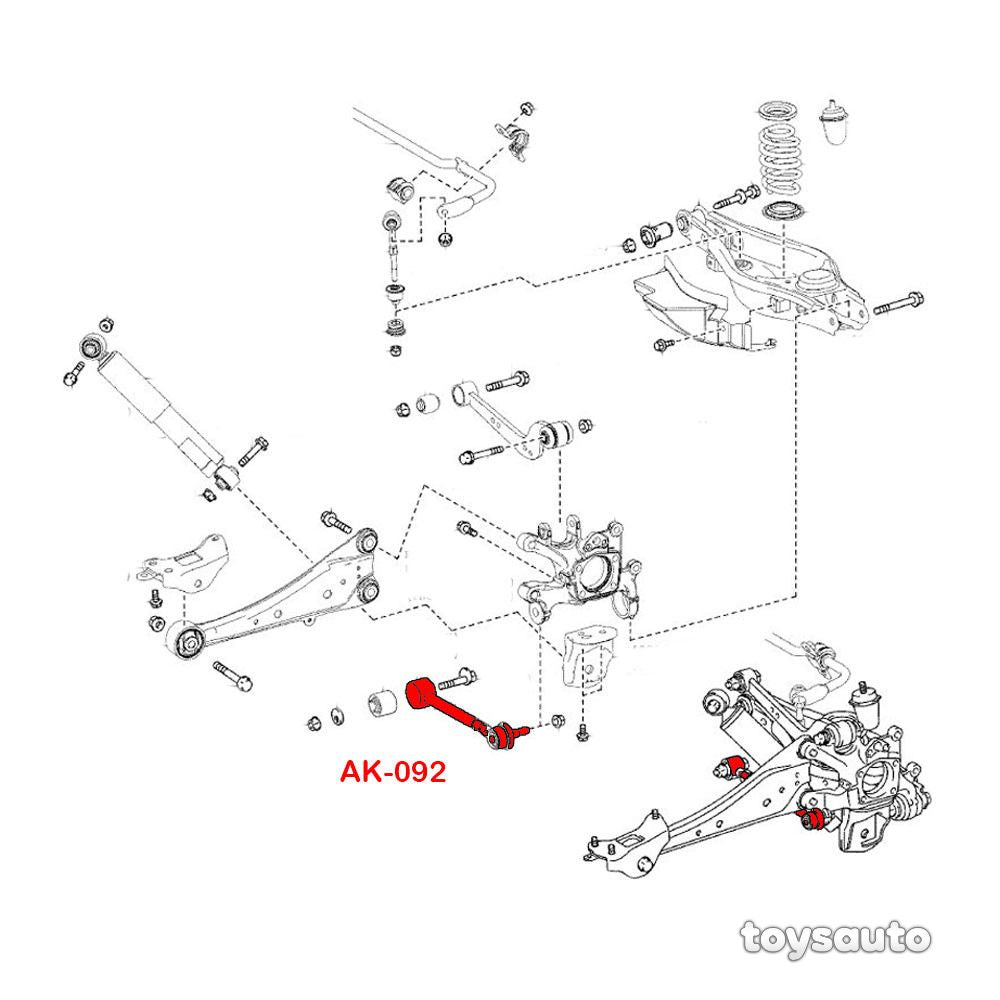 AK-092

toysauto