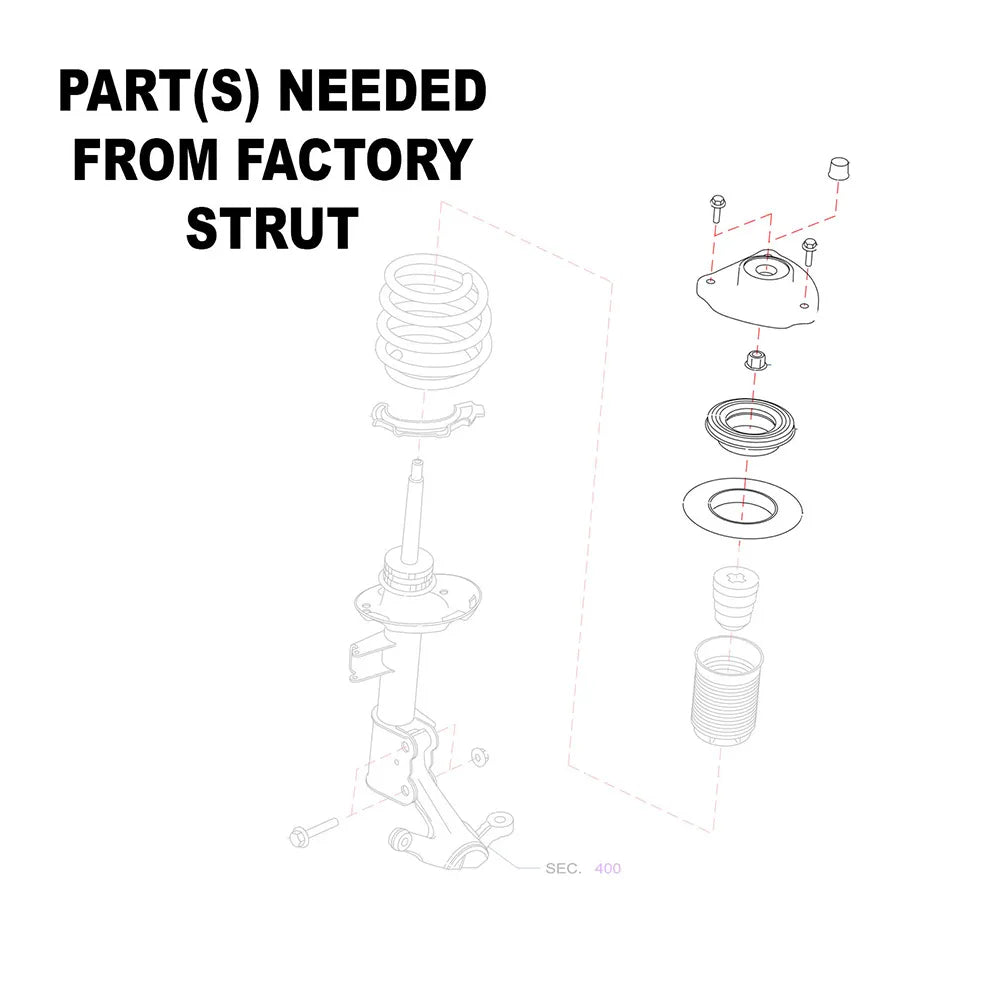 PART(S) NEEDED FROM FACTORY STRUT

SEC. 400