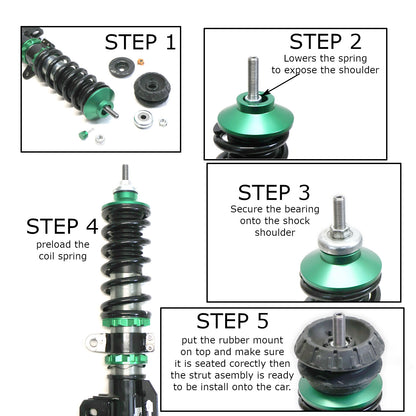 STEP 1

STEP 2
Lowers the spring to expose the shoulder

STEP 3
Secure the bearing onto the shock shoulder

STEP 4
preload the coil spring

STEP 5
put the rubber mount on top and make sure it is seated corectly then the strut asembly is ready to be install onto the car.