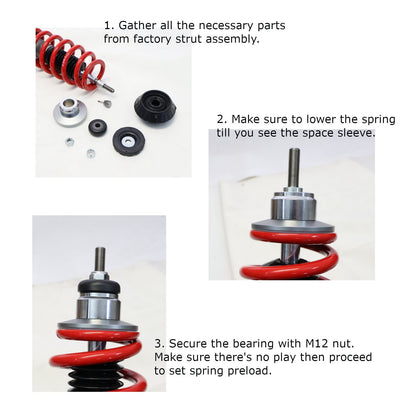 1. Gather all the necessary parts from factory strut assembly.

2. Make sure to lower the spring till you see the space sleeve.

3. Secure the bearing with M12 nut. Make sure there's no play then proceed to set spring preload.