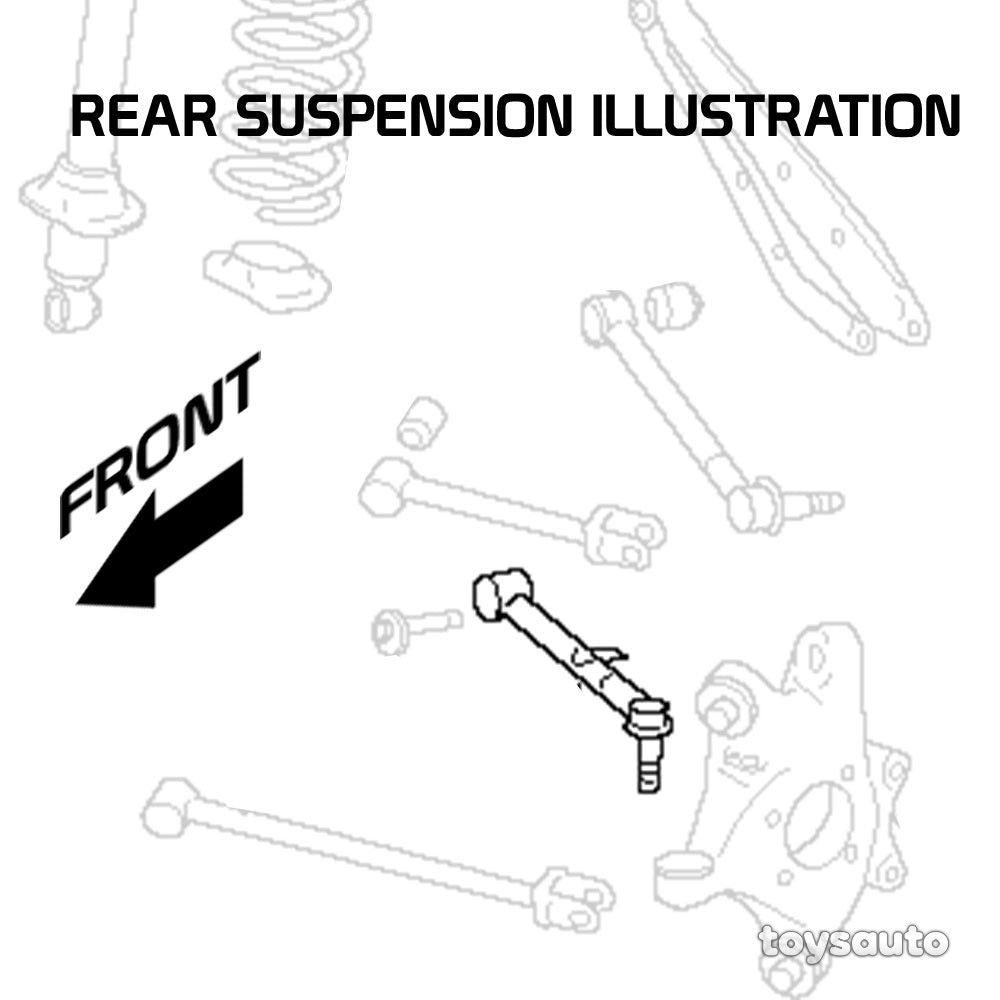 REAR SUSPENSION ILLUSTRATION

FRONT

toysauto