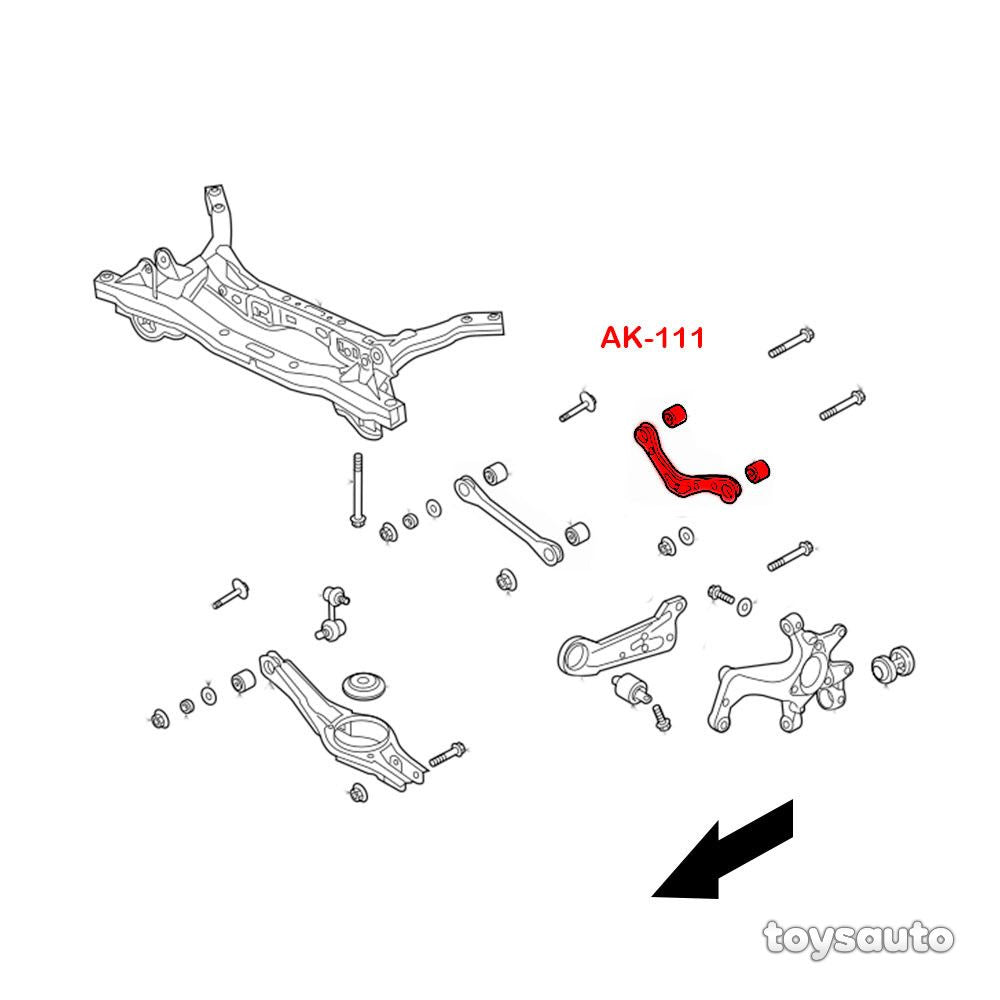 AK-111

toysauto