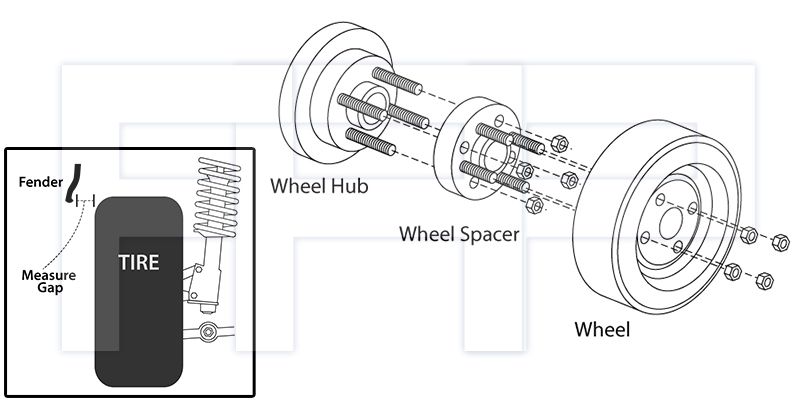 Fender
Measure Gap
TIRE
Wheel Hub
Wheel Spacer
Wheel